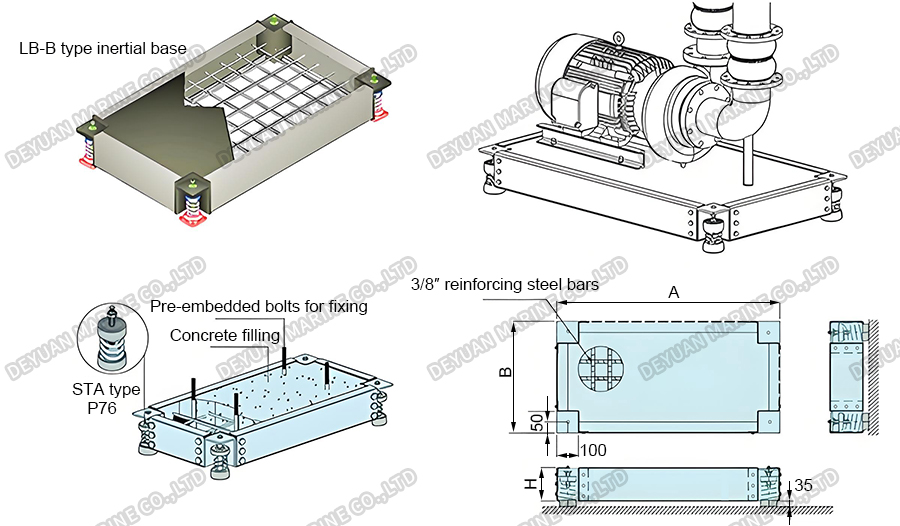 LB-B type inertial base

DEYUAN MARINE CO.,LTD

Pre-embedded bolts for fixing

Concrete filling

STA type P76

3/8″ reinforcing steel bars

A

B

50

100

H

35