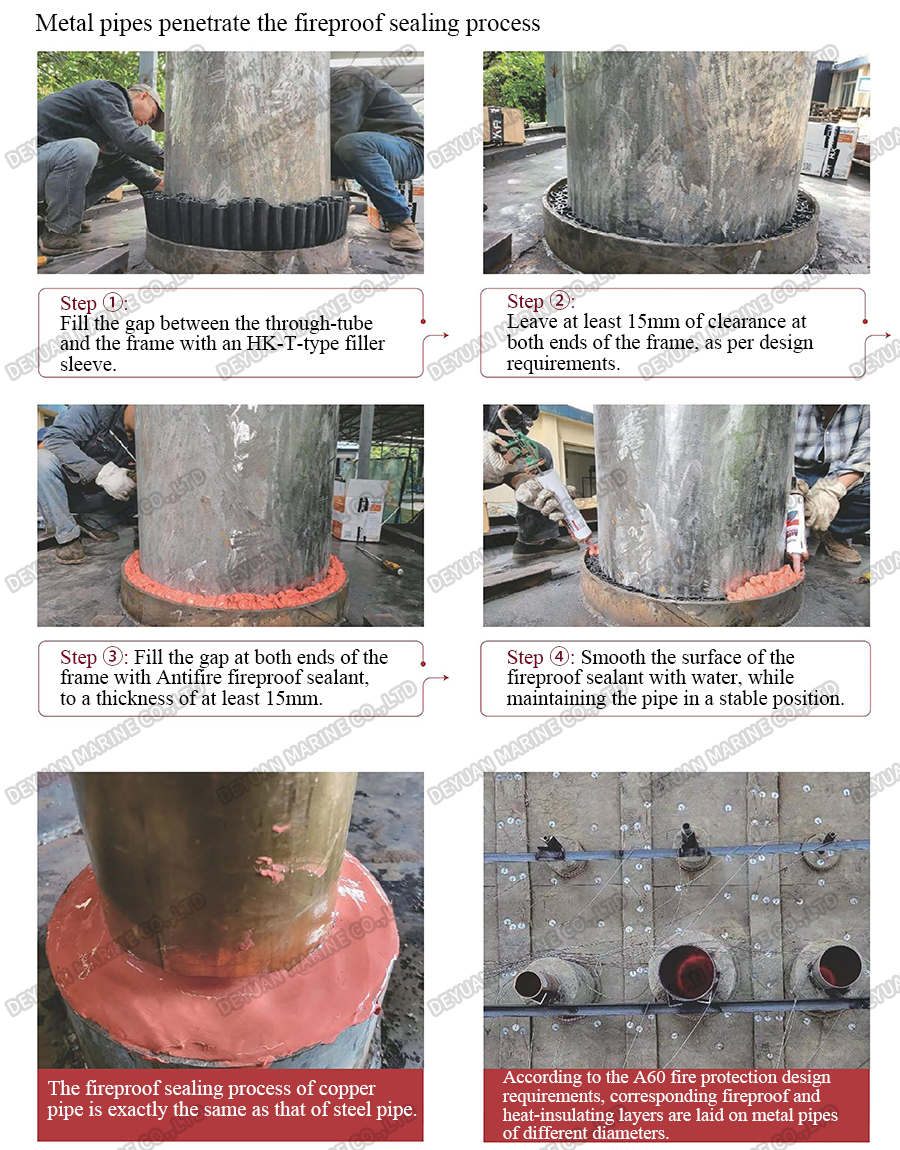 Metal pipes penetrate the fireproof sealing process

Step ①:
Fill the gap between the through-tube and the frame with an HK-T-type filler sleeve.

Step ②:
Leave at least 15mm of clearance at both ends of the frame, as per design requirements.

Step ③: Fill the gap at both ends of the frame with Antifire fireproof sealant, to a thickness of at least 15mm.

Step ④: Smooth the surface of the fireproof sealant with water, while maintaining the pipe in a stable position.

The fireproof sealing process of copper pipe is exactly the same as that of steel pipe.

According to the A60 fire protection design requirements, corresponding fireproof and heat-insulating layers are laid on metal pipes of different diameters.

DEYUAN MARINE CO.,LTD